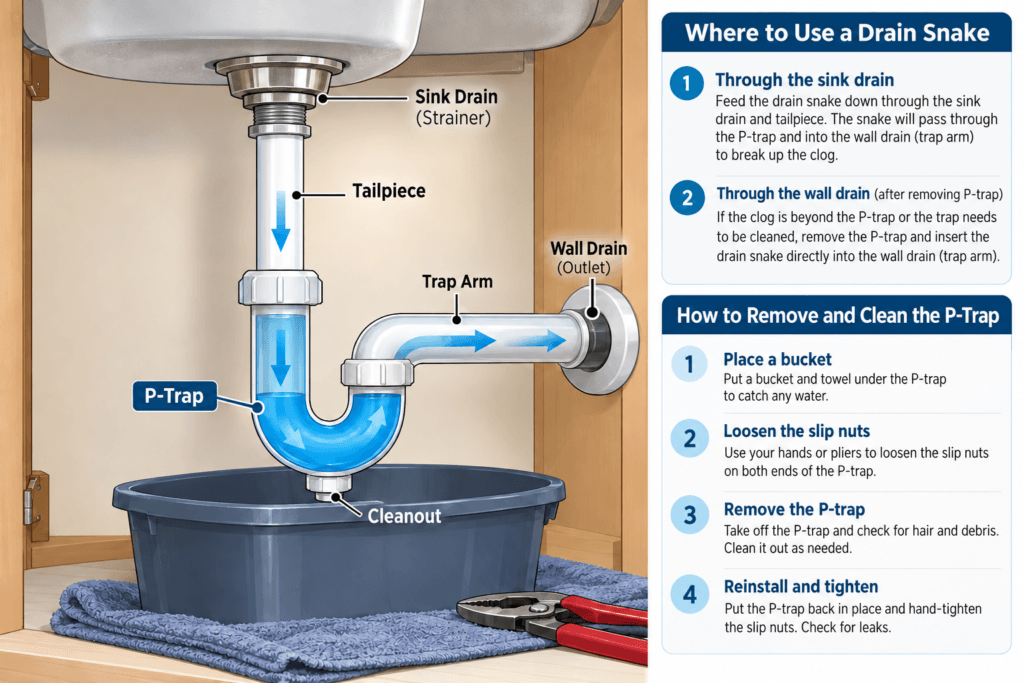 Sink Drain
(Strainer)

Tailpiece

Wall Drain
(Outlet)

Trap Arm

P-Trap

Cleanout

Where to Use a Drain Snake

1 Through the sink drain
Feed the drain snake down through the sink drain and tailpiece. The snake will pass through the P-trap and into the wall drain (trap arm) to break up the clog.

2 Through the wall drain (after removing P-trap)
If the clog is beyond the P-trap or the trap needs to be cleaned, remove the P-trap and insert the drain snake directly into the wall drain (trap arm).

How to Remove and Clean the P-Trap

1 Place a bucket
Put a bucket and towel under the P-trap to catch any water.

2 Loosen the slip nuts
Use your hands or pliers to loosen the slip nuts on both ends of the P-trap.

3 Remove the P-trap
Take off the P-trap and check for hair and debris. Clean it out as needed.

4 Reinstall and tighten
Put the P-trap back in place and hand-tighten the slip nuts. Check for leaks.